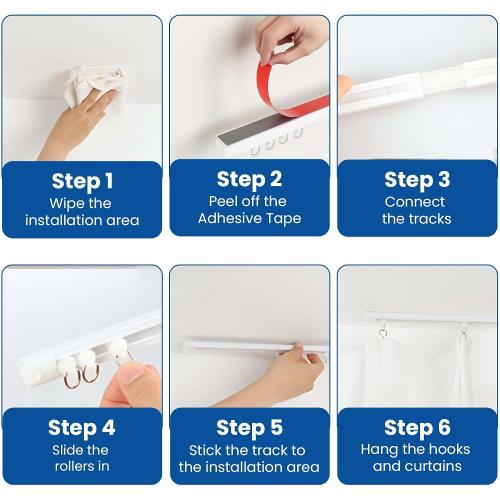 Step 1
Wipe the installation area

Step 2
Peel off the Adhesive Tape

Step 3
Connect the tracks

Step 4
Slide the rollers in

Step 5
Stick the track to the installation area

Step 6
Hang the hooks and curtains