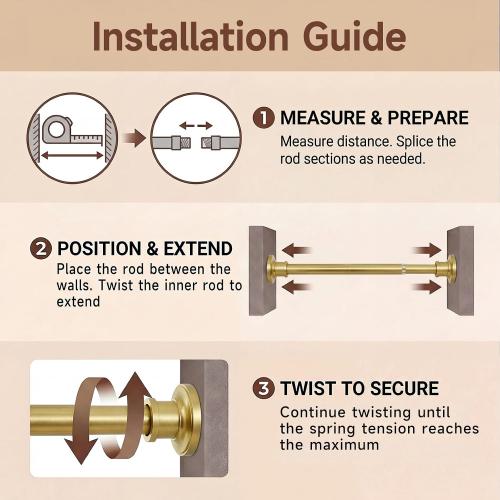 Installation Guide

1 MEASURE & PREPARE
Measure distance. Splice the rod sections as needed.

2 POSITION & EXTEND
Place the rod between the walls. Twist the inner rod to extend

3 TWIST TO SECURE
Continue twisting until the spring tension reaches the maximum