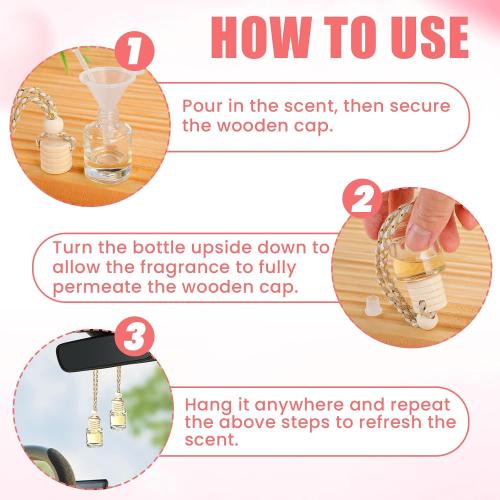 HOW TO USE

1

Pour in the scent, then secure the wooden cap.

2

Turn the bottle upside down to allow the fragrance to fully permeate the wooden cap.

3

Hang it anywhere and repeat the above steps to refresh the scent.