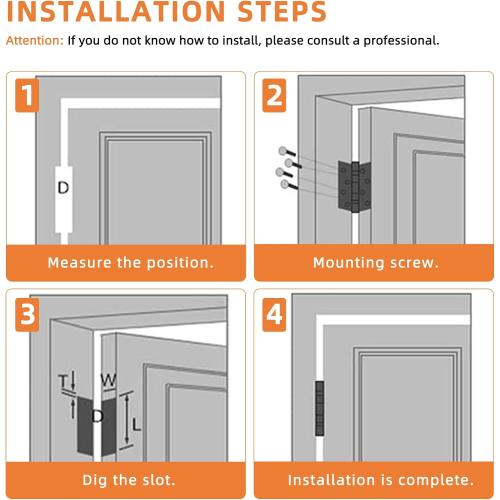 INSTALLATION STEPS

Attention: If you do not know how to install, please consult a professional.

1

D

Measure the position.

2

Mounting screw.

3

T

W

D

L

Dig the slot.

4

Installation is complete.