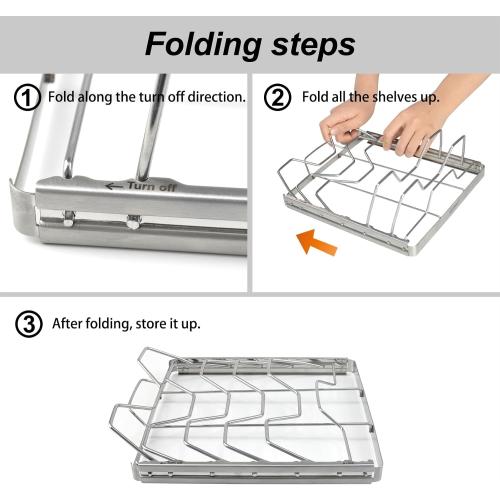 Folding steps

① Fold along the turn off direction.

← Turn off

② Fold all the shelves up.

③ After folding, store it up.