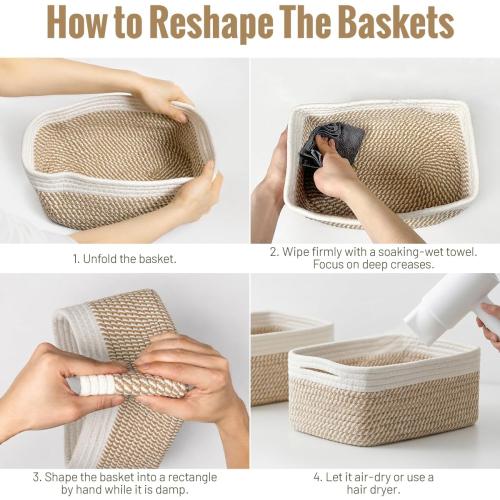 How to Reshape The Baskets

1. Unfold the basket.

2. Wipe firmly with a soaking-wet towel. Focus on deep creases.

3. Shape the basket into a rectangle by hand while it is damp.

4. Let it air-dry or use a hair dryer.