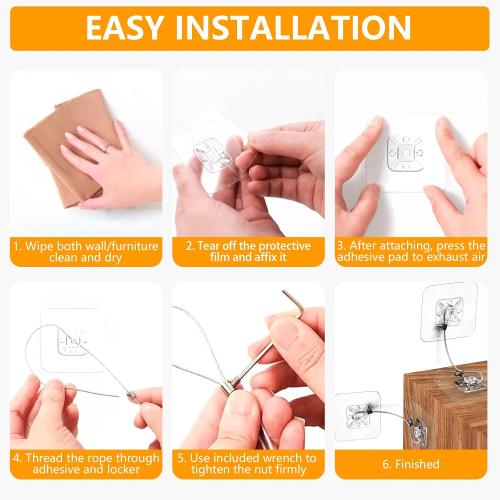 EASY INSTALLATION

1. Wipe both wall/furniture clean and dry

2. Tear off the protective film and affix it

3. After attaching, press the adhesive pad to exhaust air

4. Thread the rope through adhesive and locker

5. Use included wrench to tighten the nut firmly

6. Finished