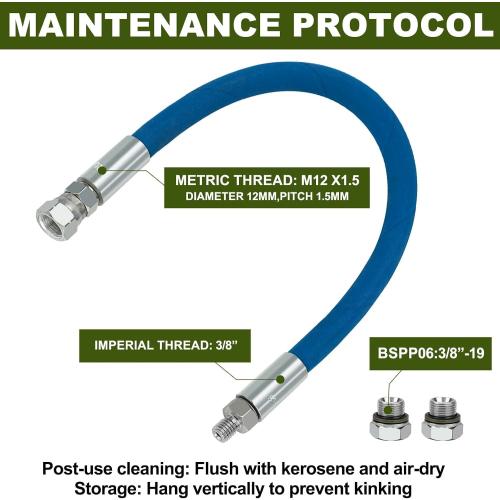 MAINTENANCE PROTOCOL

METRIC THREAD: M12 X1.5
DIAMETER 12MM,PITCH 1.5MM

IMPERIAL THREAD: 3/8”

BSPP06:3/8”-19

Post-use cleaning: Flush with kerosene and air-dry
Storage: Hang vertically to prevent kinking