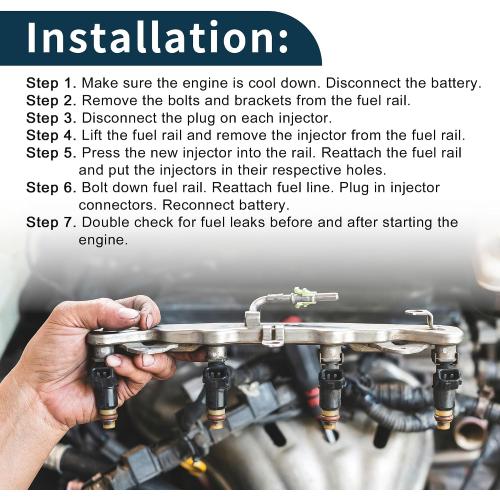 Installation:

Step 1. Make sure the engine is cool down. Disconnect the battery.
Step 2. Remove the bolts and brackets from the fuel rail.
Step 3. Disconnect the plug on each injector.
Step 4. Lift the fuel rail and remove the injector from the fuel rail.
Step 5. Press the new injector into the rail. Reattach the fuel rail and put the injectors in their respective holes.
Step 6. Bolt down fuel rail. Reattach fuel line. Plug in injector connectors. Reconnect battery.
Step 7. Double check for fuel leaks before and after starting the engine.