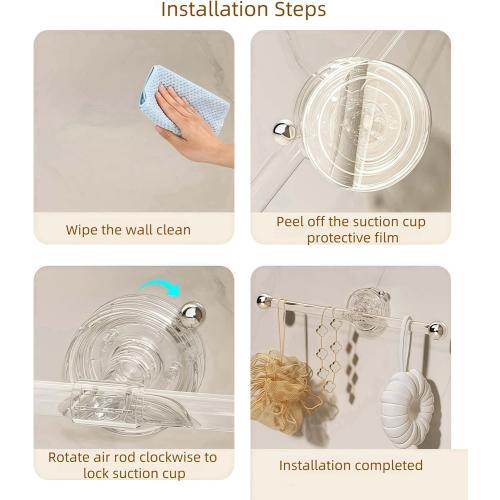 Installation Steps

Wipe the wall clean

Peel off the suction cup protective film

Rotate air rod clockwise to lock suction cup

Installation completed