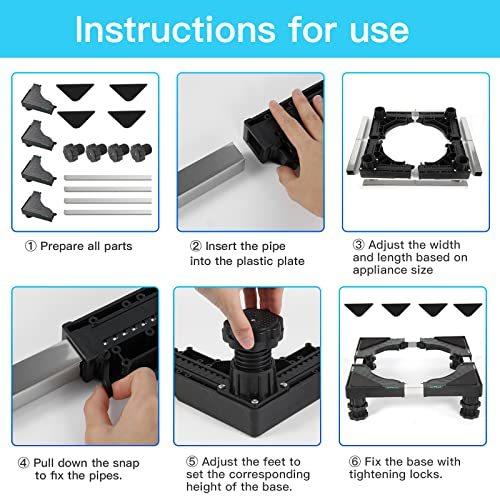 Instructions for use

① Prepare all parts

② Insert the pipe into the plastic plate

③ Adjust the width and length based on appliance size

④ Pull down the snap to fix the pipes.

⑤ Adjust the feet to set the corresponding height of the base.

⑥ Fix the base with tightening locks.