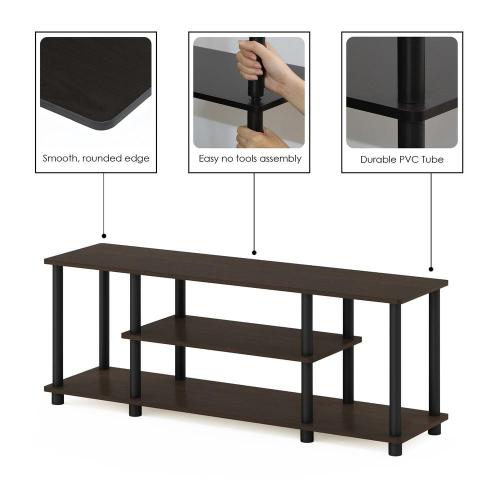 Smooth, rounded edge

Easy no tools assembly

Durable PVC Tube