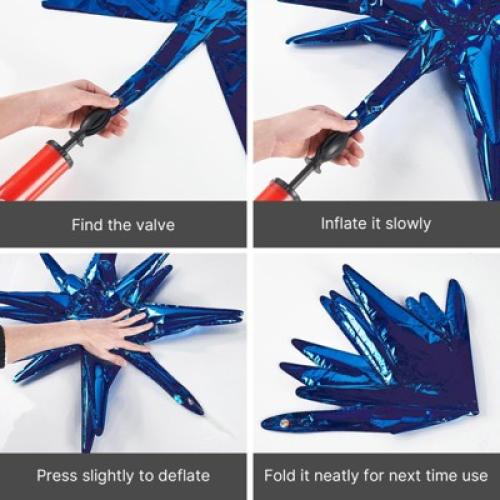 Find the valve

Inflate it slowly

Press slightly to deflate

Fold it neatly for next time use