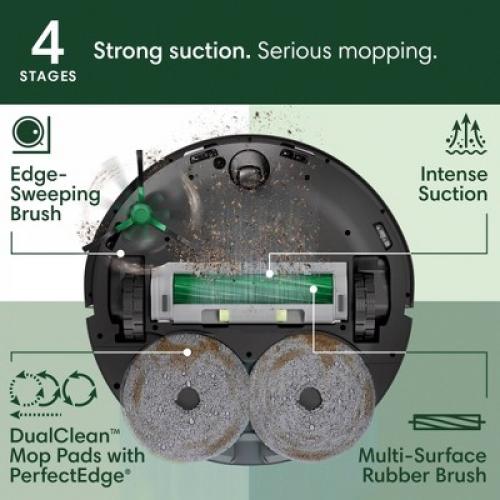 4
STAGES

Strong suction. Serious mopping.

Edge-Sweeping Brush

Intense Suction

DualClean™ Mop Pads with PerfectEdge®

Multi-Surface Rubber Brush