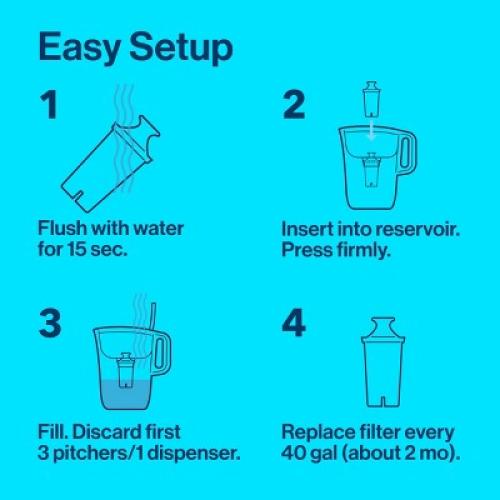 Easy Setup

1

Flush with water for 15 sec.

2

Insert into reservoir. Press firmly.

3

Fill. Discard first 3 pitchers/1 dispenser.

4

Replace filter every 40 gal (about 2 mo).