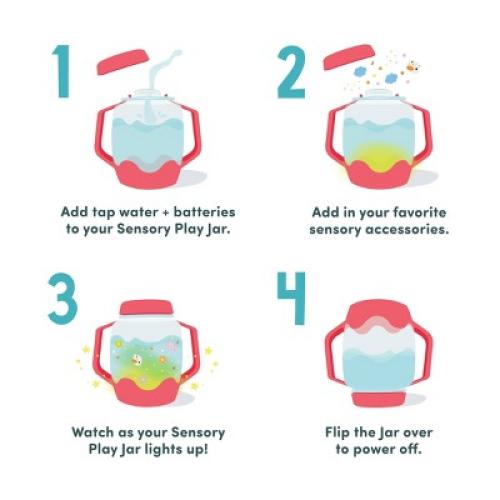 1

Add tap water + batteries to your Sensory Play Jar.

2

Add in your favorite sensory accessories.

3

Watch as your Sensory Play Jar lights up!

4

Flip the Jar over to power off.