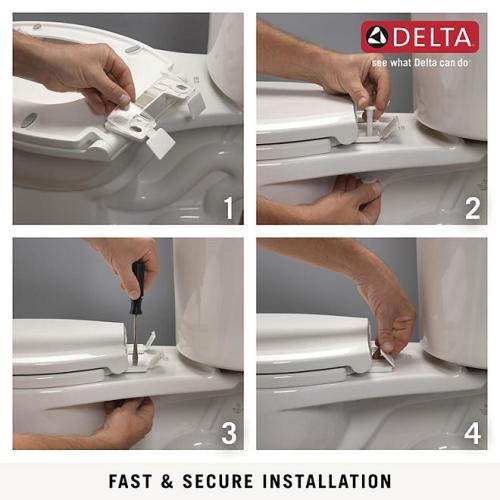 1

DELTA
see what Delta can do

2

3

4

FAST & SECURE INSTALLATION