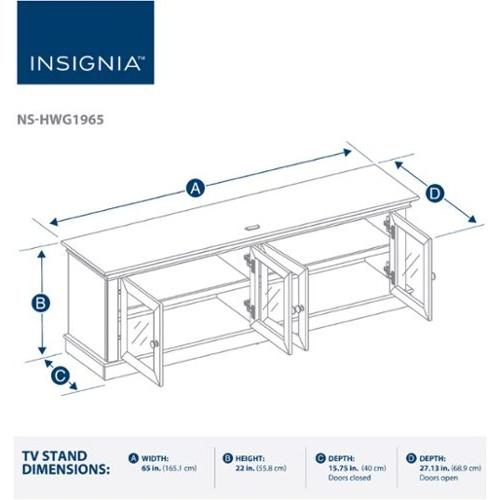 INSIGNIA™

NS-HWG1965

A

D

B

C

TV STAND DIMENSIONS:

A WIDTH:
65 in. (165.1 cm)

B HEIGHT:
22 in. (55.8 cm)

C DEPTH:
15.75 in. (40 cm)
Doors closed

D DEPTH:
27.13 in. (68.9 cm)
Doors open