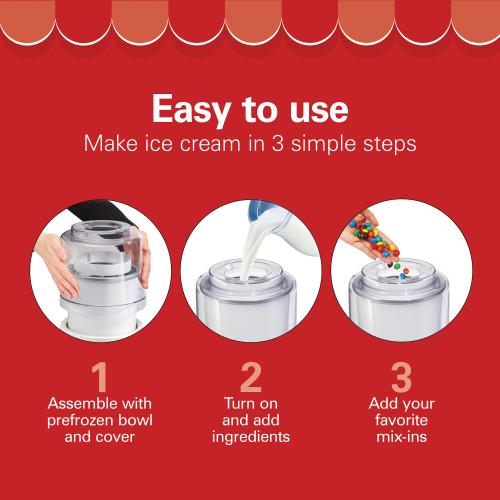 Easy to use
Make ice cream in 3 simple steps

1
Assemble with prefrozen bowl and cover

2
Turn on and add ingredients

3
Add your favorite mix-ins