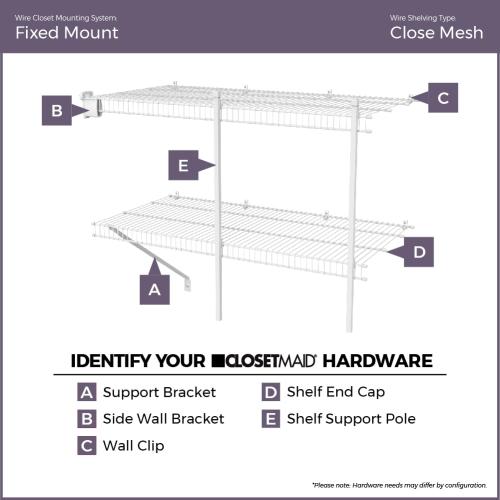 Wire Closet Mounting System
Fixed Mount

Wire Shelving Type
Close Mesh

B

C

E

D

A

IDENTIFY YOUR CLOSETMAID® HARDWARE

A Support Bracket
B Side Wall Bracket
C Wall Clip
D Shelf End Cap
E Shelf Support Pole

*Please note: Hardware needs may differ by configuration.