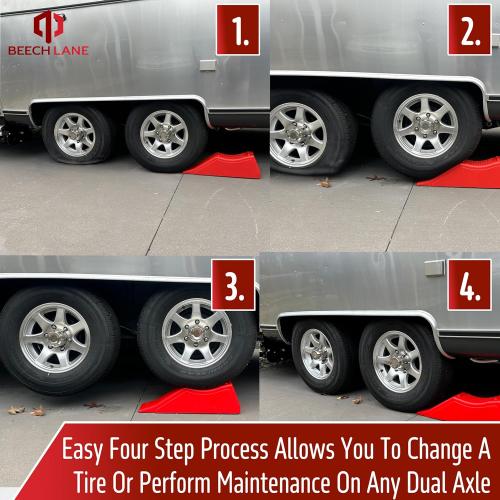 BEECH LANE

1.

2.

3.

4.

Easy Four Step Process Allows You To Change A Tire Or Perform Maintenance On Any Dual Axle