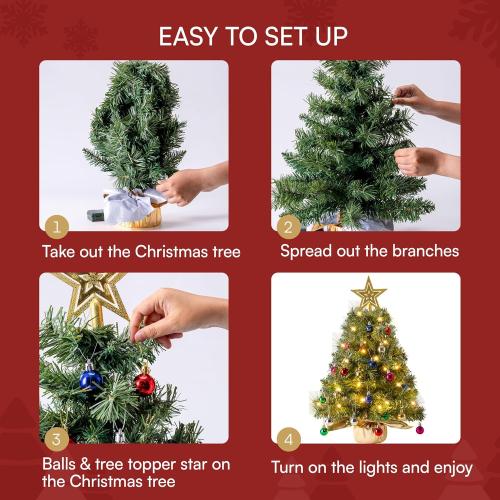 EASY TO SET UP

1

Take out the Christmas tree

2

Spread out the branches

3

Balls & tree topper star on the Christmas tree

4

Turn on the lights and enjoy