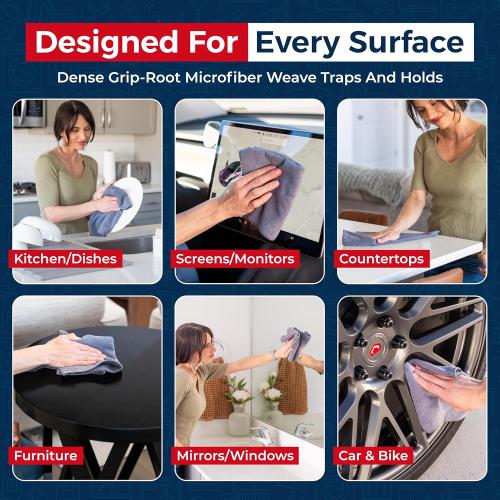 Designed For Every Surface

Dense Grip-Root Microfiber Weave Traps And Holds

Kitchen/Dishes

Screens/Monitors

Countertops

Furniture

Mirrors/Windows

Car & Bike