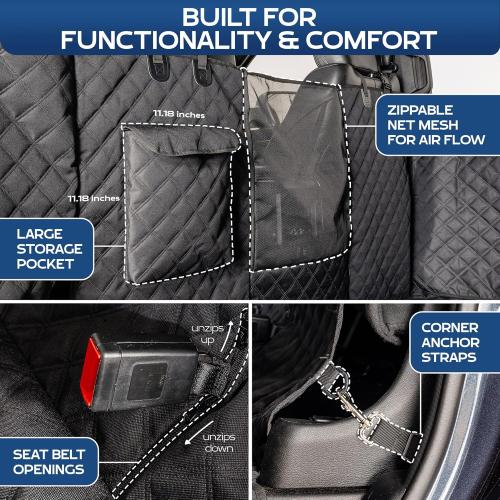 BUILT FOR FUNCTIONALITY & COMFORT

11.18 Inches

11.18 Inches

ZIPPABLE NET MESH FOR AIR FLOW

LARGE STORAGE POCKET

unzips up

unzips down

SEAT BELT OPENINGS

CORNER ANCHOR STRAPS