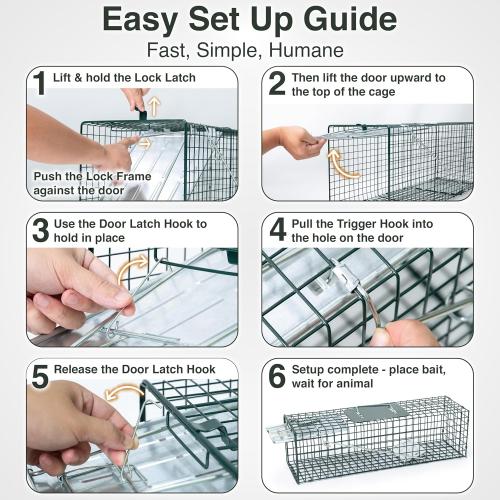 Easy Set Up Guide

Fast, Simple, Humane

1 Lift & hold the Lock Latch

Push the Lock Frame against the door

2 Then lift the door upward to the top of the cage

3 Use the Door Latch Hook to hold in place

4 Pull the Trigger Hook into the hole on the door

5 Release the Door Latch Hook

6 Setup complete - place bait, wait for animal