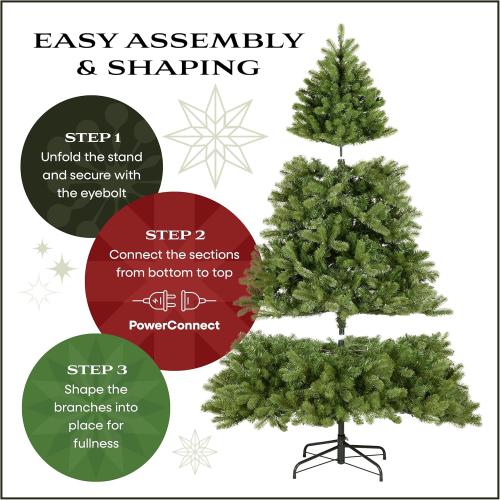 EASY ASSEMBLY & SHAPING

STEP 1
Unfold the stand and secure with the eyebolt

STEP 2
Connect the sections from bottom to top

PowerConnect

STEP 3
Shape the branches into place for fullness