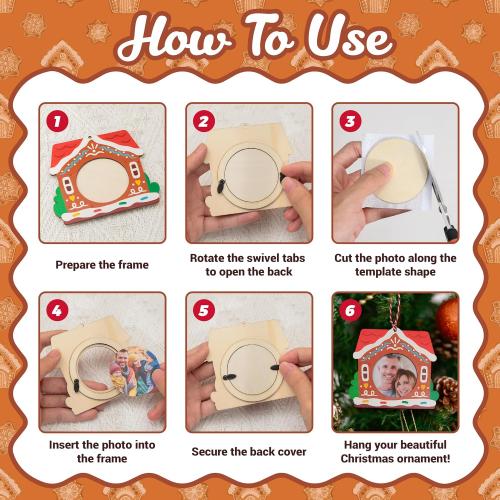 How To Use

1

Prepare the frame

2

Rotate the swivel tabs to open the back

3

Cut the photo along the template shape

4

Insert the photo into the frame

5

Secure the back cover

6

Hang your beautiful Christmas ornament!