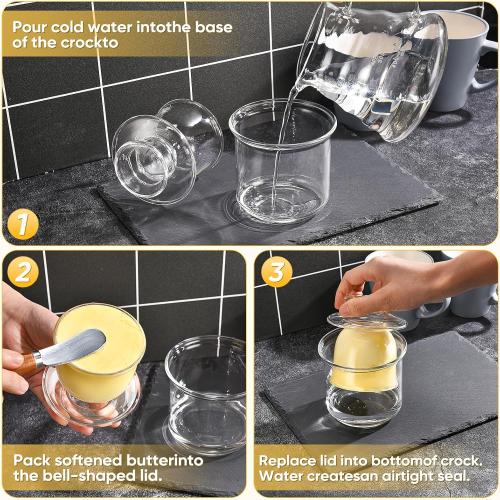 Pour cold water intothe base of the crockto

1

2

Pack softened butterinto the bell-shaped lid.

3

Replace lid into bottomof crock. Water createsan airtight seal.