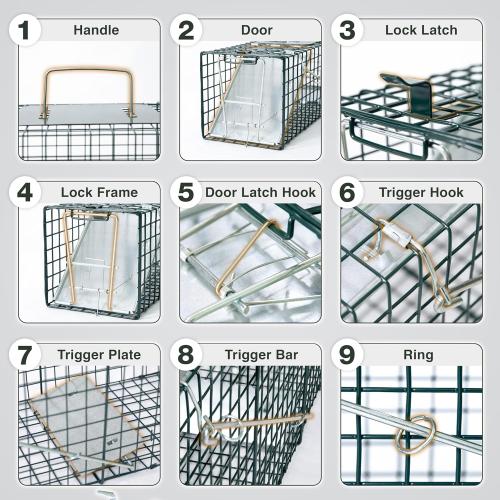 1 Handle

2 Door

3 Lock Latch

4 Lock Frame

5 Door Latch Hook

6 Trigger Hook

7 Trigger Plate

8 Trigger Bar

9 Ring