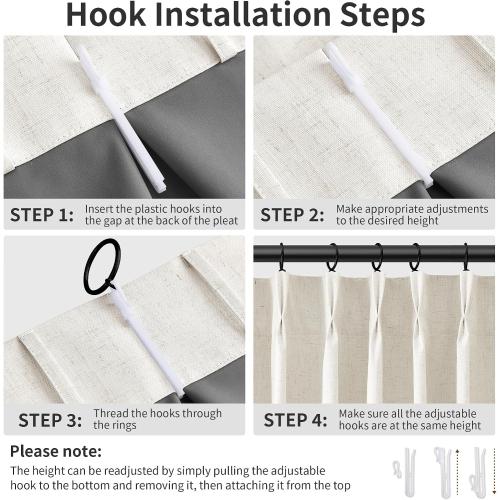 Hook Installation Steps

STEP 1: Insert the plastic hooks into the gap at the back of the pleat

STEP 2: Make appropriate adjustments to the desired height

STEP 3: Thread the hooks through the rings

STEP 4: Make sure all the adjustable hooks are at the same height

Please note:
The height can be readjusted by simply pulling the adjustable hook to the bottom and removing it, then attaching it from the top