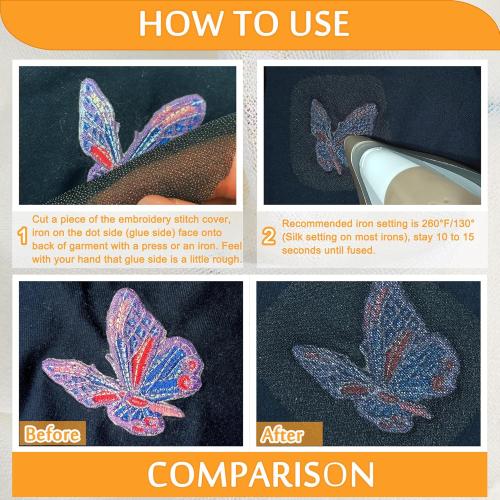 HOW TO USE

1 Cut a piece of the embroidery stitch cover, iron on the dot side (glue side) face onto back of garment with a press or an iron. Feel with your hand that glue side is a little rough.

2 Recommended iron setting is 260°F/130° (Silk setting on most irons), stay 10 to 15 seconds until fused.

Before

After

COMPARISON