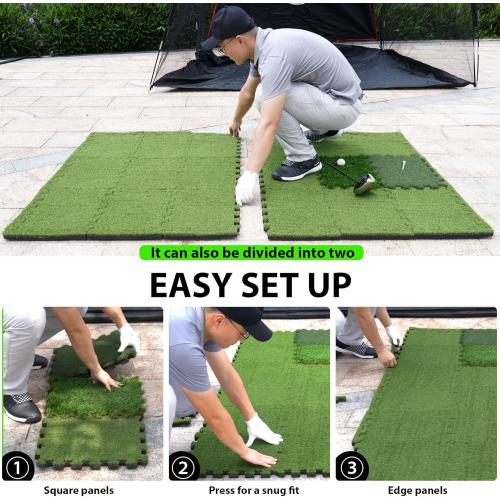 It can also be divided into two

EASY SET UP

1

Square panels

2

Press for a snug fit

3

Edge panels