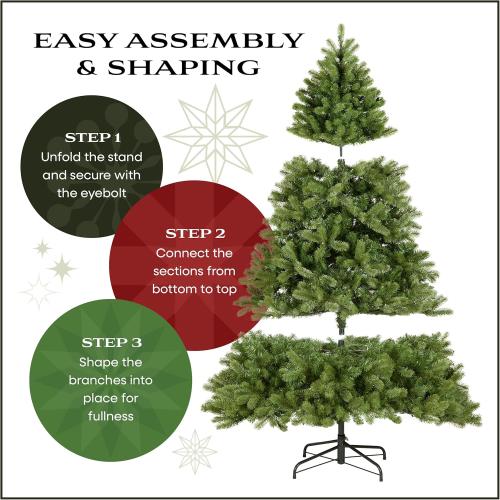 EASY ASSEMBLY
& SHAPING

STEP 1
Unfold the stand and secure with the eyebolt

STEP 2
Connect the sections from bottom to top

STEP 3
Shape the branches into place for fullness