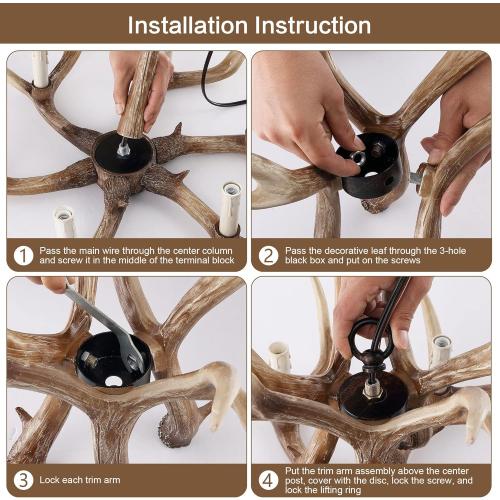 Installation Instruction

1 Pass the main wire through the center column and screw it in the middle of the terminal block

2 Pass the decorative leaf through the 3-hole black box and put on the screws

3 Lock each trim arm

4 Put the trim arm assembly above the center post, cover with the disc, lock the screw, and lock the lifting ring