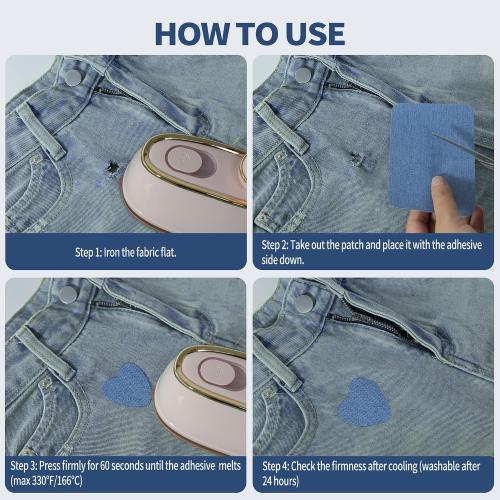 HOW TO USE

Step 1: Iron the fabric flat.

Step 2: Take out the patch and place it with the adhesive side down.

Step 3: Press firmly for 60 seconds until the adhesive melts (max 330°F/166°C)

Step 4: Check the firmness after cooling (washable after 24 hours)