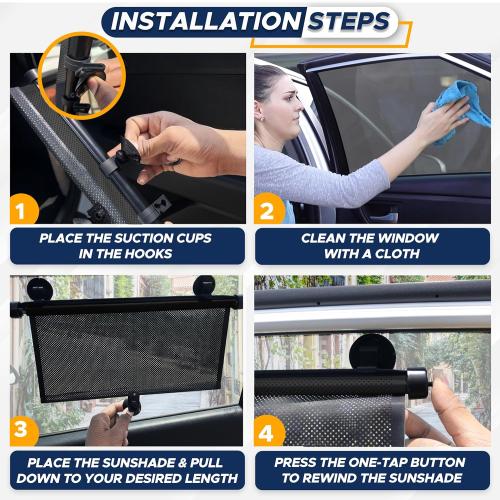 INSTALLATION STEPS

1
PLACE THE SUCTION CUPS IN THE HOOKS

2
CLEAN THE WINDOW WITH A CLOTH

3
PLACE THE SUNSHADE & PULL DOWN TO YOUR DESIRED LENGTH

4
PRESS THE ONE-TAP BUTTON TO REWIND THE SUNSHADE