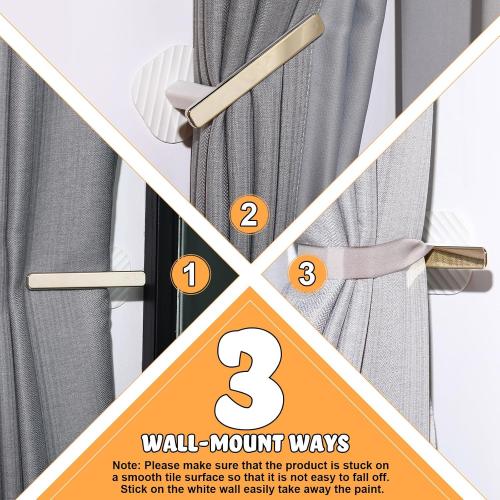 2

1

3

3

WALL-MOUNT WAYS

Note: Please make sure that the product is stuck on a smooth tile surface so that it is not easy to fall off. Stick on the white wall easily take away the paint.