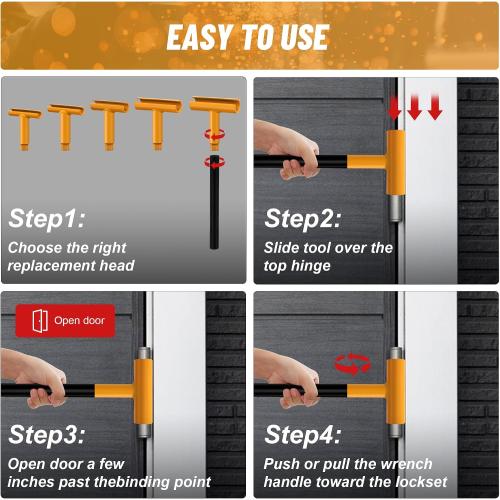 EASY TO USE

Step1:
Choose the right replacement head

Step2:
Slide tool over the top hinge

Open door

Step3:
Open door a few inches past thebinding point

Step4:
Push or pull the wrench handle toward the lockset