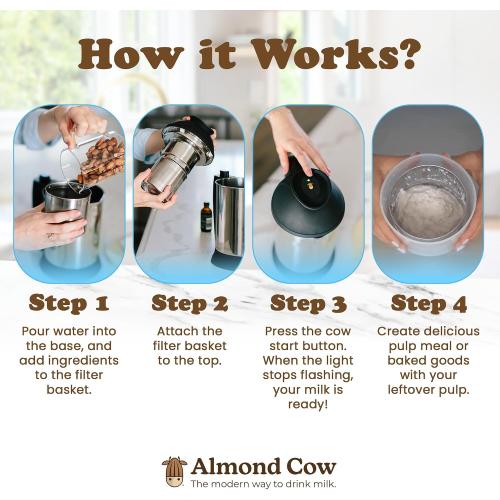 How it Works?

Step 1

Pour water into the base, and add ingredients to the filter basket.

Step 2

Attach the filter basket to the top.

Step 3

Press the cow start button. When the light stops flashing, your milk is ready!

Step 4

Create delicious pulp meal or baked goods with your leftover pulp.

Almond Cow
The modern way to drink milk.