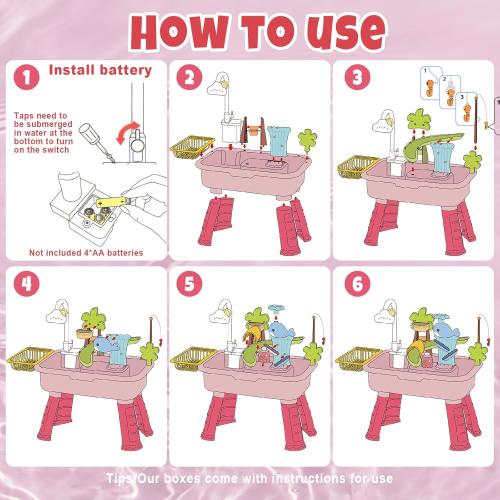 HOW TO USE

1 Install battery

Taps need to be submerged in water at the bottom to turn on the switch

Not included 4*AA batteries

2

3

1

2

3

4

5

6

Tips:Our boxes come with instructions for use