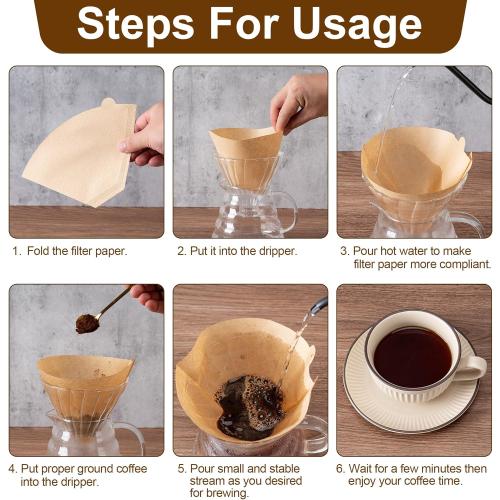 Steps For Usage

1. Fold the filter paper.

2. Put it into the dripper.

3. Pour hot water to make filter paper more compliant.

4. Put proper ground coffee into the dripper.

5. Pour small and stable stream as you desired for brewing.

6. Wait for a few minutes then enjoy your coffee time.