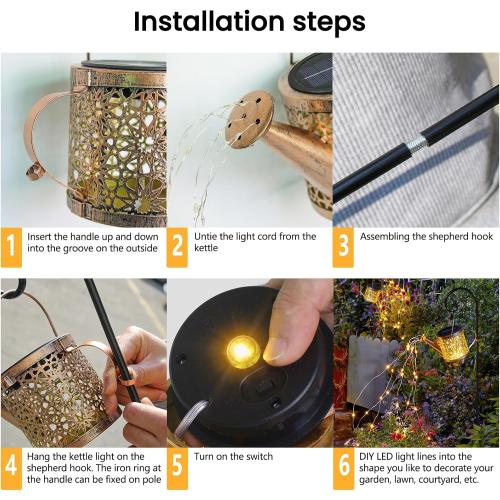 Installation steps

1 Insert the handle up and down into the groove on the outside

2 Untie the light cord from the kettle

3 Assembling the shepherd hook

4 Hang the kettle light on the shepherd hook. The iron ring at the handle can be fixed on pole

5 Turn on the switch

6 DIY LED light lines into the shape you like to decorate your garden, lawn, courtyard, etc.