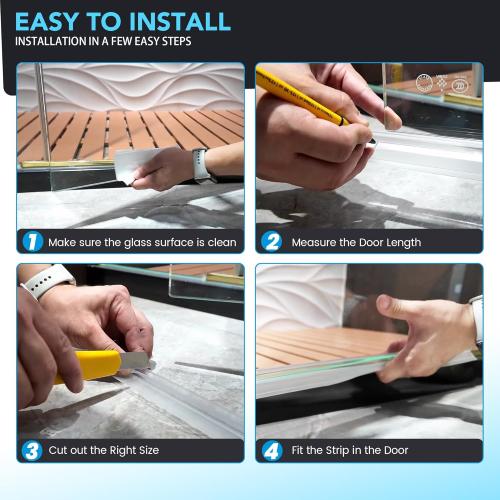 EASY TO INSTALL
INSTALLATION IN A FEW EASY STEPS

1 Make sure the glass surface is clean

2 Measure the Door Length

3 Cut out the Right Size

4 Fit the Strip in the Door