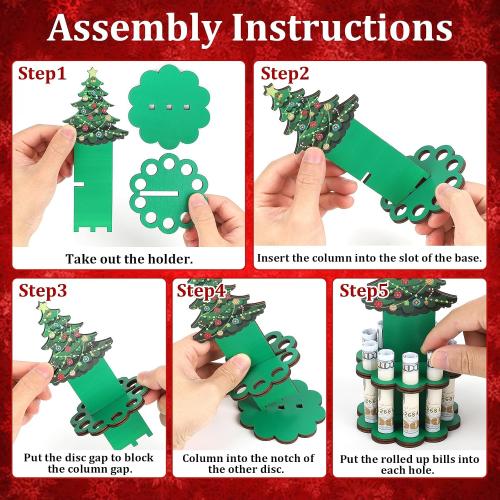 Assembly Instructions

Step1

Take out the holder.

Step2

Insert the column into the slot of the base.

Step3

Put the disc gap to block the column gap.

Step4

Column into the notch of the other disc.

Step5

Put the rolled up bills into each hole.