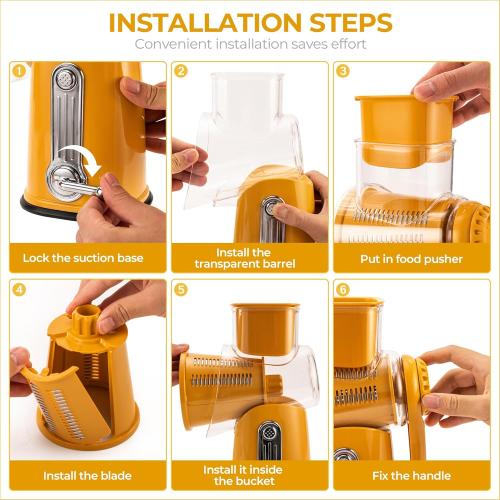 INSTALLATION STEPS
Convenient installation saves effort

1
Lock the suction base

2
Install the transparent barrel

3
Put in food pusher

4
Install the blade

5
Install it inside the bucket

6
Fix the handle