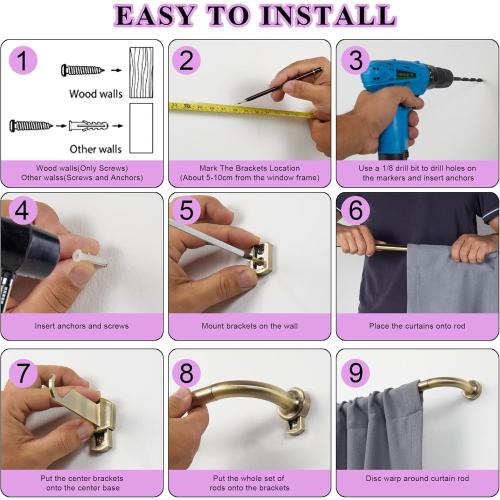 EASY TO INSTALL

1

Wood walls

Other walls

Wood walls(Only Screws)
Other walss(Screws and Anchors)

2

Mark The Brackets Location
(About 5-10cm from the window frame)

3

Use a 1/8 drill bit to drill holes on the markers and insert anchors

4

Insert anchors and screws

5

Mount brackets on the wall

6

Place the curtains onto rod

7

Put the center brackets onto the center base

8

Put the whole set of rods onto the brackets

9

Disc warp around curtain rod