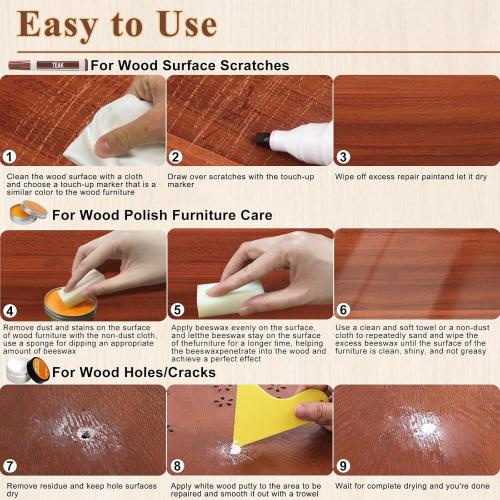 Easy to Use

TEAK For Wood Surface Scratches

1

2

3

Clean the wood surface with a cloth and choose a touch-up marker that is a similar color to the wood furniture

Draw over scratches with the touch-up marker

Wipe off excess repair paintand let it dry

For Wood Polish Furniture Care

4

5

6

Remove dust and stains on the surface of wood furniture with the non-dust cloth, use a sponge for dipping an appropriate amount of beeswax

Apply beeswax evenly on the surface, and letthe beeswax stay on the surface of thefurniture for a longer time, helping the beeswaxpenetrate into the wood and achieve a perfect effect

Use a clean and soft towel or a non-dust cloth to repeatedly sand and wipe the excess beeswax until the surface of the furniture is clean, shiny, and not greasy

For Wood Holes/Cracks

7

8

9

Remove residue and keep hole surfaces dry

Apply white wood putty to the area to be repaired and smooth it out with a trowel

Wait for complete drying and you're done