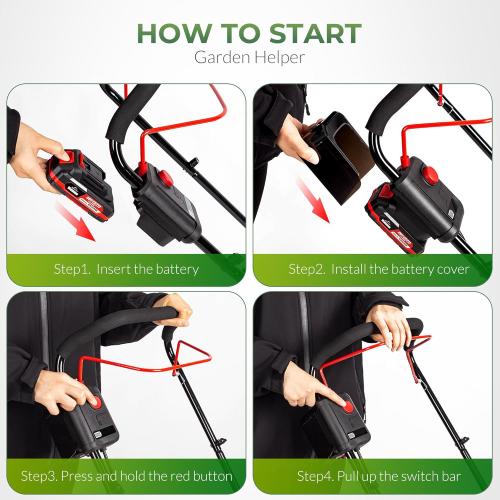 HOW TO START
Garden Helper

Step1. Insert the battery

Step2. Install the battery cover

Step3. Press and hold the red button

Step4. Pull up the switch bar