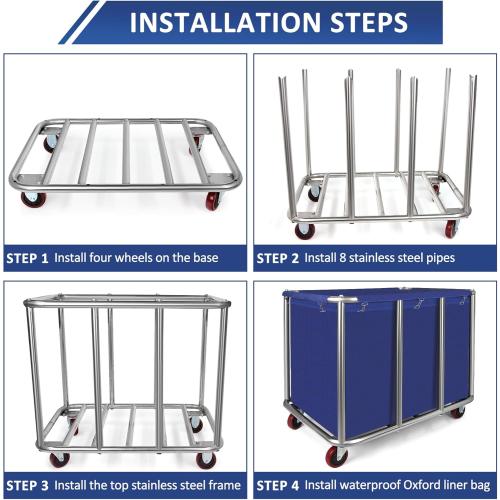 INSTALLATION STEPS

STEP 1 Install four wheels on the base

STEP 2 Install 8 stainless steel pipes

STEP 3 Install the top stainless steel frame

STEP 4 Install waterproof Oxford liner bag