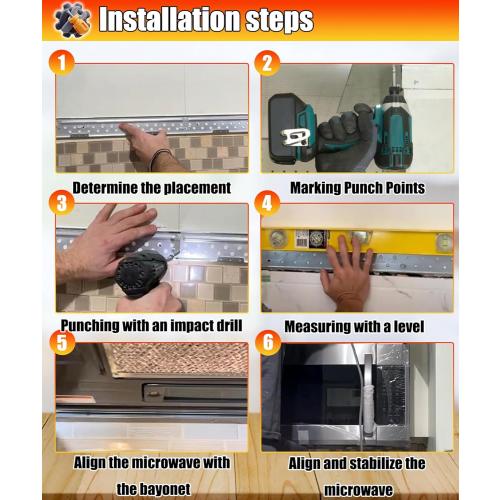 Installation steps

1
Determine the placement

2
Marking Punch Points

3
Punching with an impact drill

4
Measuring with a level

5
Align the microwave with the bayonet

6
Align and stabilize the microwave